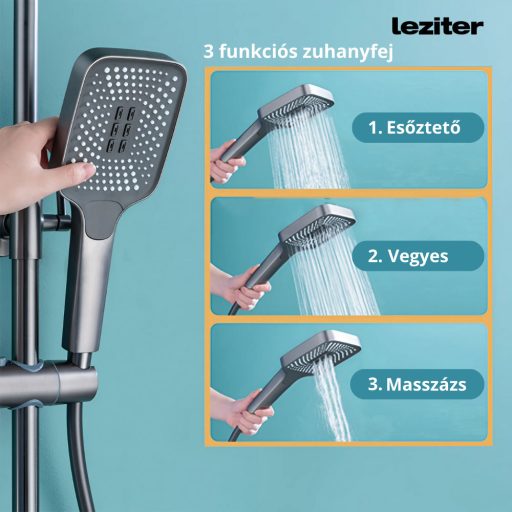 leziter

3 funkciós zuhanyfej

1. Esőztető

2. Vegyes

3. Masszázs