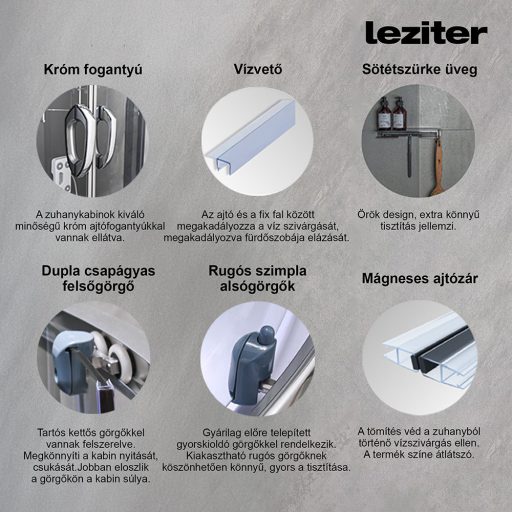 leziter

Króm fogantyú

A zuhanykabinok kiváló minőségű króm ajtófogantyúkkal vannak ellátva.

Vízvető

Az ajtó és a fix fal között megakadályozza a víz szivárgását, megakadályozva fürdőszobája elázását.

Sötétszürke üveg

Örök design, extra könnyű tisztítás jellemzi.

Dupla csapágyas felsőgörgő

Tartós kettős görgőkkel vannak felszerelve. Megkönnyíti a kabin nyitását, csukását.Jobban eloszlik a görgőkön a kabin súlya.

Rugós szimpla alsógörgők

Gyárilag előre telepített gyorskioldó görgőkkel rendelkezik. Kiakasztható rugós görgőknek köszönhetően könnyű, gyors a tisztítása.

Mágneses ajtózár

A tömítés véd a zuhanyból történő vízszivárgás ellen. A termék színe átlátszó.